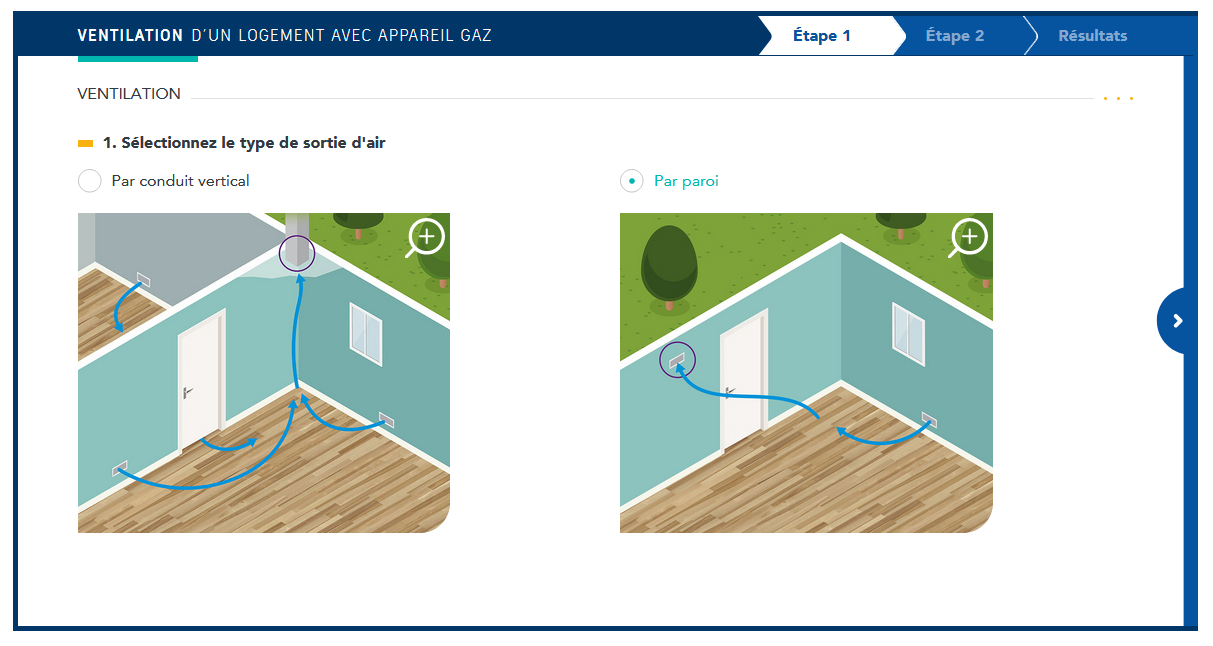 VENTILATION D'UN LOGEMENT AVEC APPAREIL GAZ

Étape 1 Étape 2 Résultats

VENTILATION

1. Sélectionnez le type de sortie d'air

Par conduit vertical

Par paroi